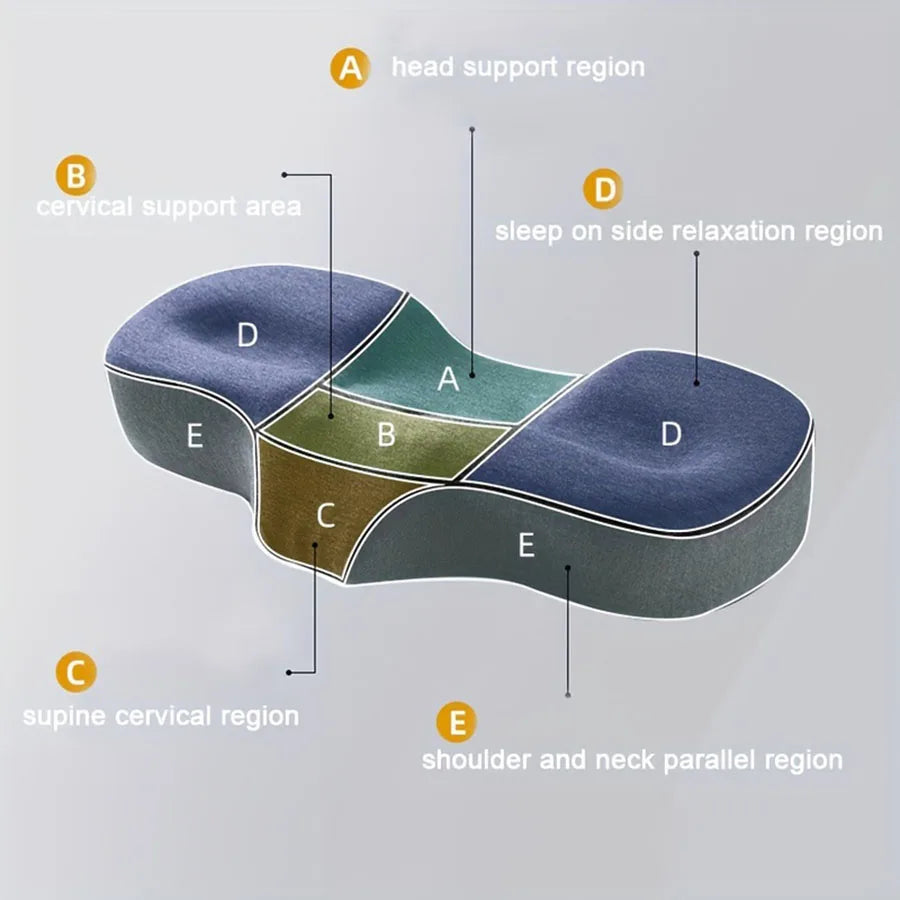 A head support region

B cervical support area

D sleep on side relaxation region

D

A

E

B

D

C

E

C supine cervical region

E shoulder and neck parallel region