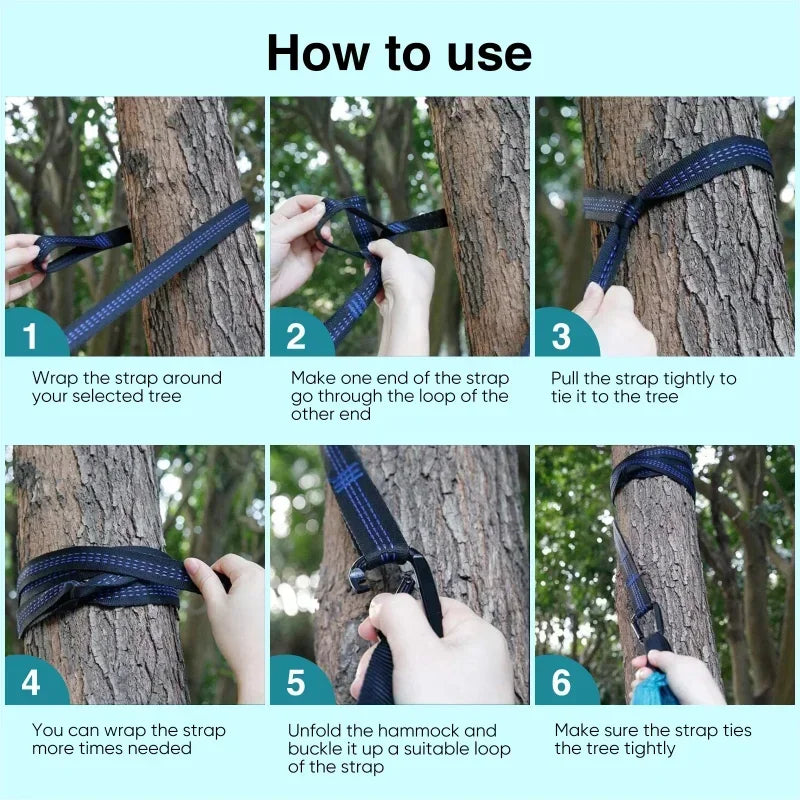 How to use

1

Wrap the strap around your selected tree

2

Make one end of the strap go through the loop of the other end

3

Pull the strap tightly to tie it to the tree

4

You can wrap the strap more times needed

5

Unfold the hammock and buckle it up a suitable loop of the strap

6

Make sure the strap ties the tree tightly