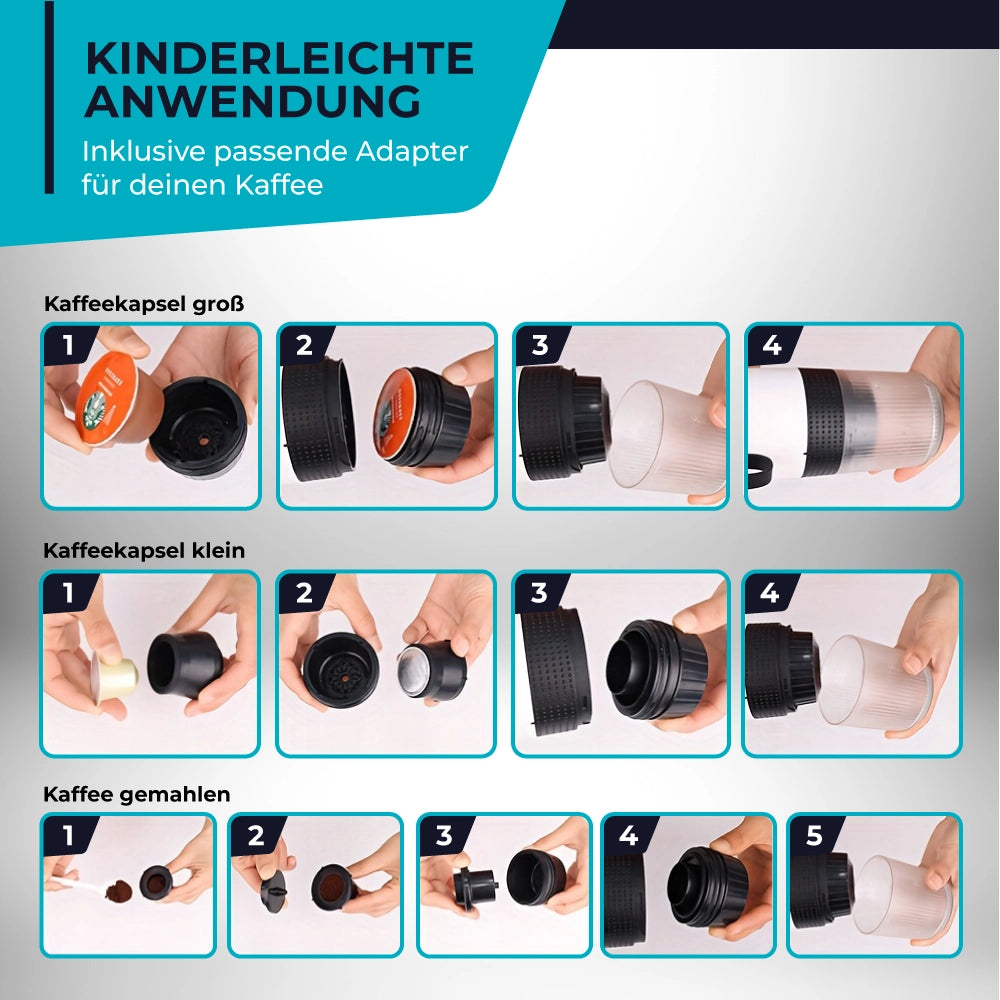 KINDERLEICHTE ANWENDUNG

Inklusive passende Adapter für deinen Kaffee

Kaffeekapsel groß

1

2

3

4

Kaffeekapsel klein

1

2

3

4

Kaffee gemahlen

1

2

3

4

5