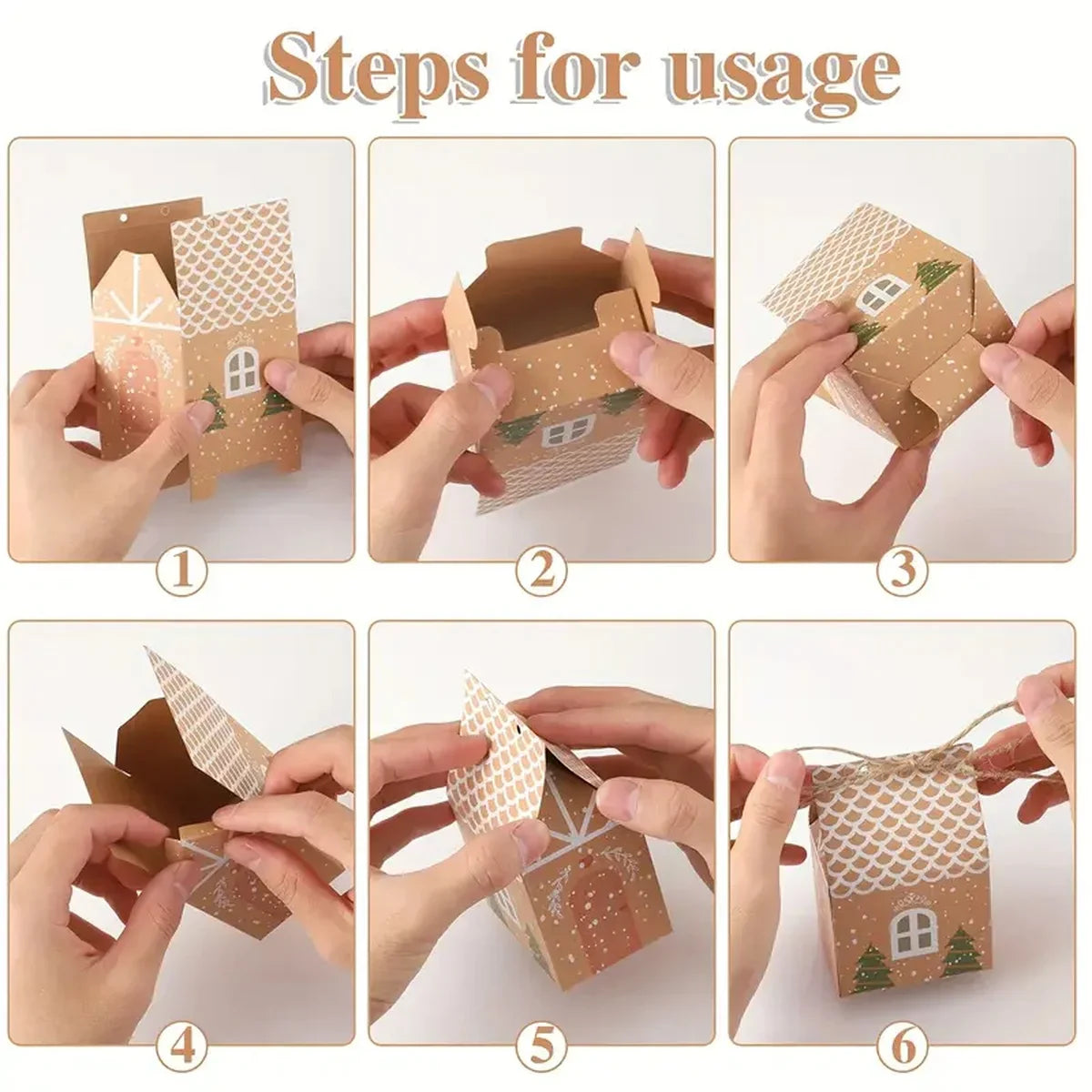 Steps for usage

1

2

3

4

5

6